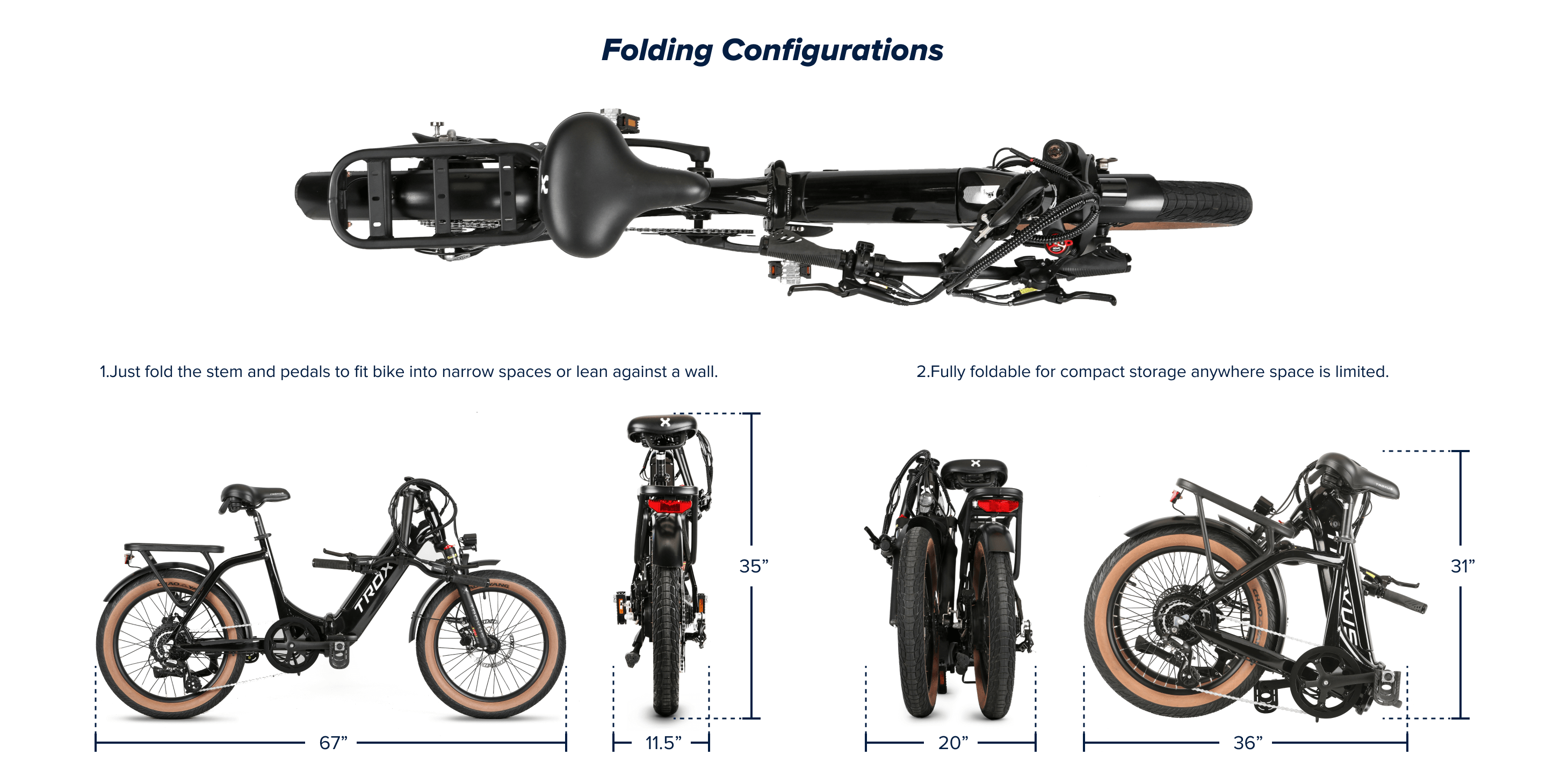 Folding Configurations

1.Just fold the stem and pedals to fit bike into narrow spaces or lean against a wall.

2.Fully foldable for compact storage anywhere space is limited.

TROX

35”

67”

11.5”

31”

20”

36”